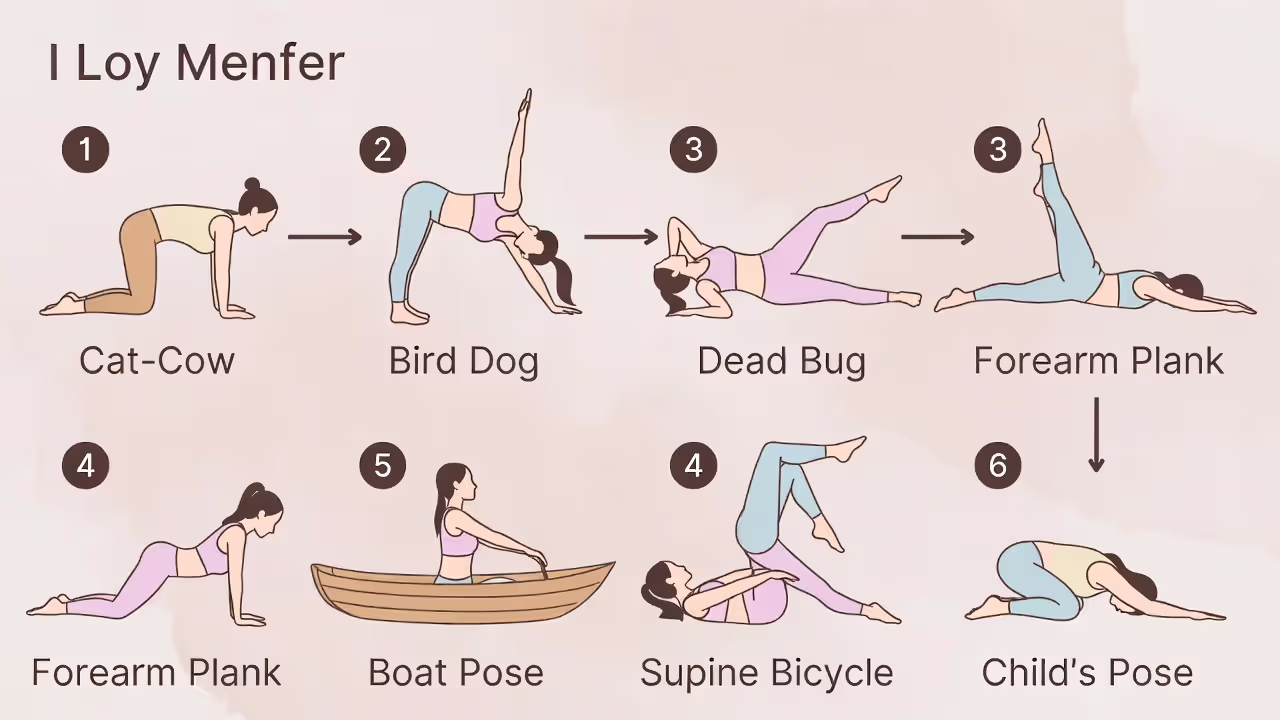 I Loy Menfer

1
Cat-Cow

2
Bird Dog

3
Dead Bug

3
Forearm Plank

4
Forearm Plank

5
Boat Pose

4
Supine Bicycle

6
Child's Pose